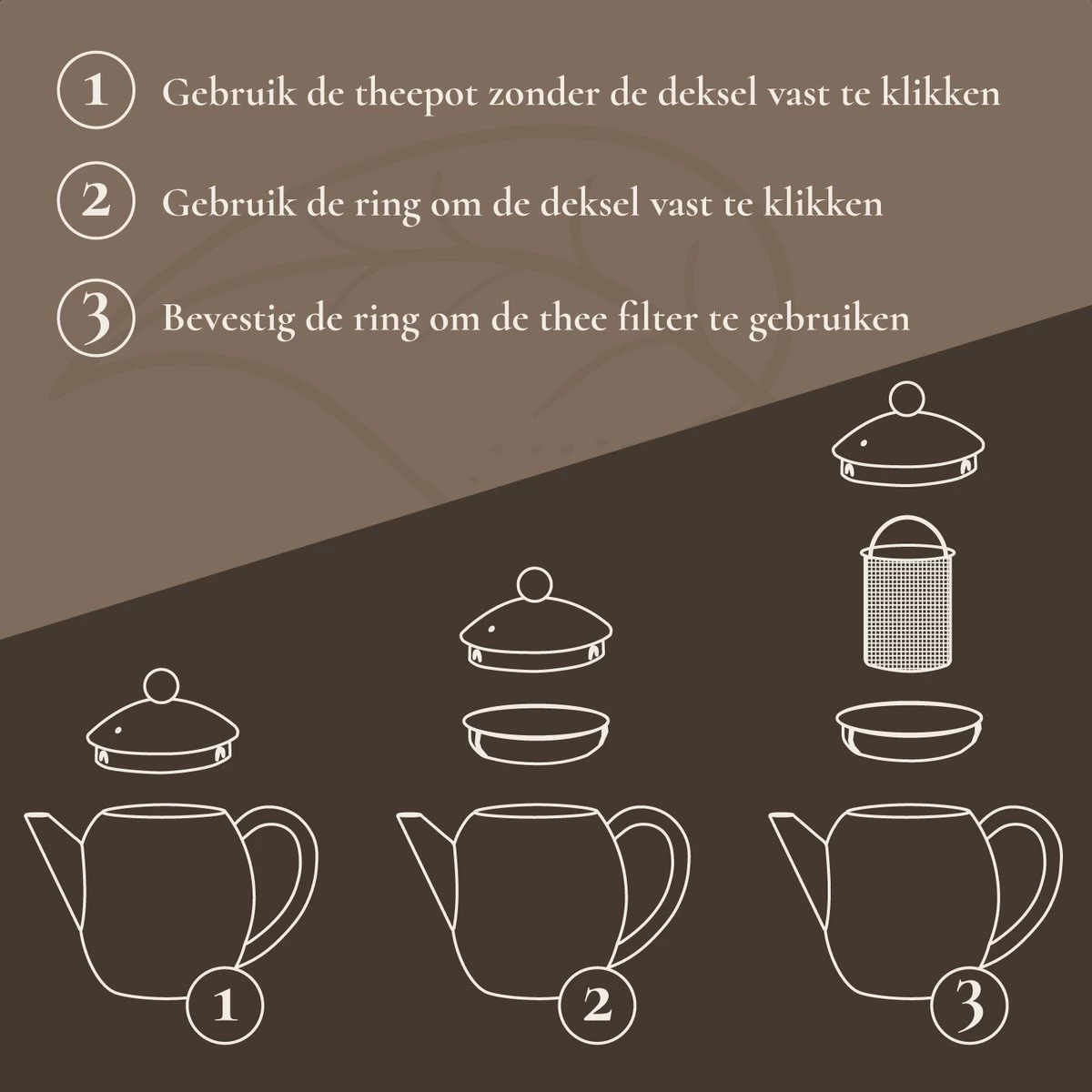 1 Gebruik de theepot zonder de deksel vast te klikken

2 Gebruik de ring om de deksel vast te klikken

3 Bevestig de ring om de thee filter te gebruiken

1

2

3